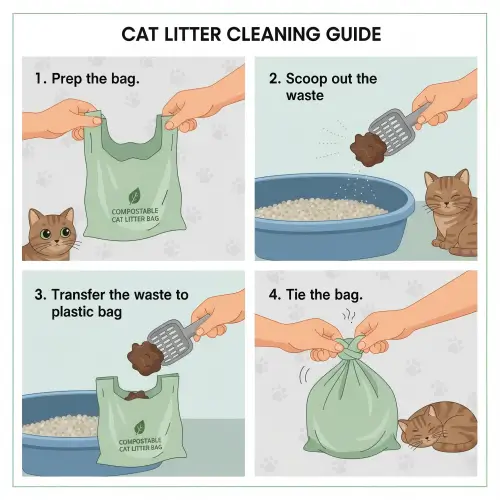 CAT LITTER CLEANING GUIDE

1. Prep the bag.

COMPOSTABLE CAT LITTER BAG

2. Scoop out the waste

3. Transfer the waste to plastic bag

COMPOSTABLE CAT LITTER BAG

4. Tie the bag.